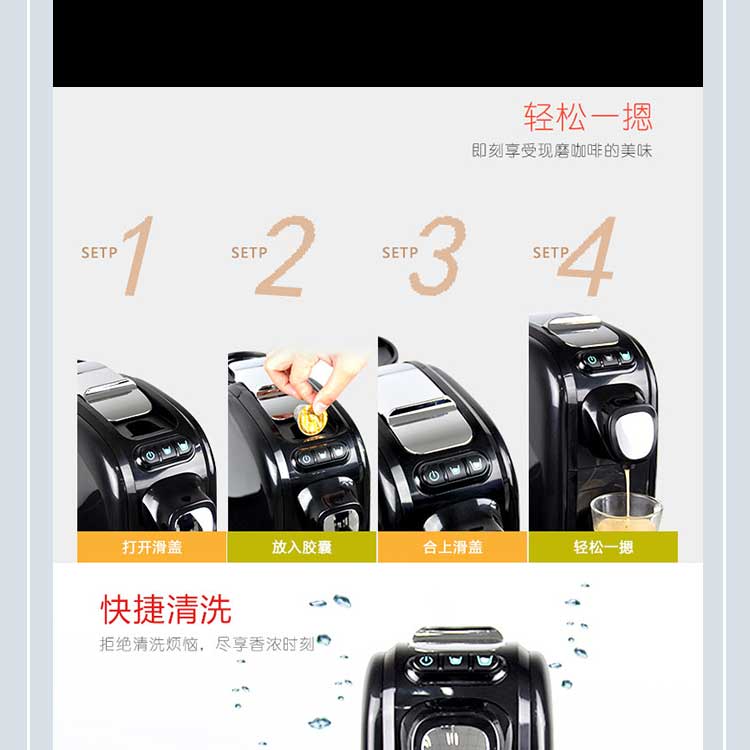 轻松一摁

即刻享受现磨咖啡的美味

SETP 1

SETP 2

SETP 3

SETP 4

打开滑盖

放入胶囊

合上滑盖

轻松一摁

快捷清洗

拒绝清洗烦恼，尽享香浓时刻